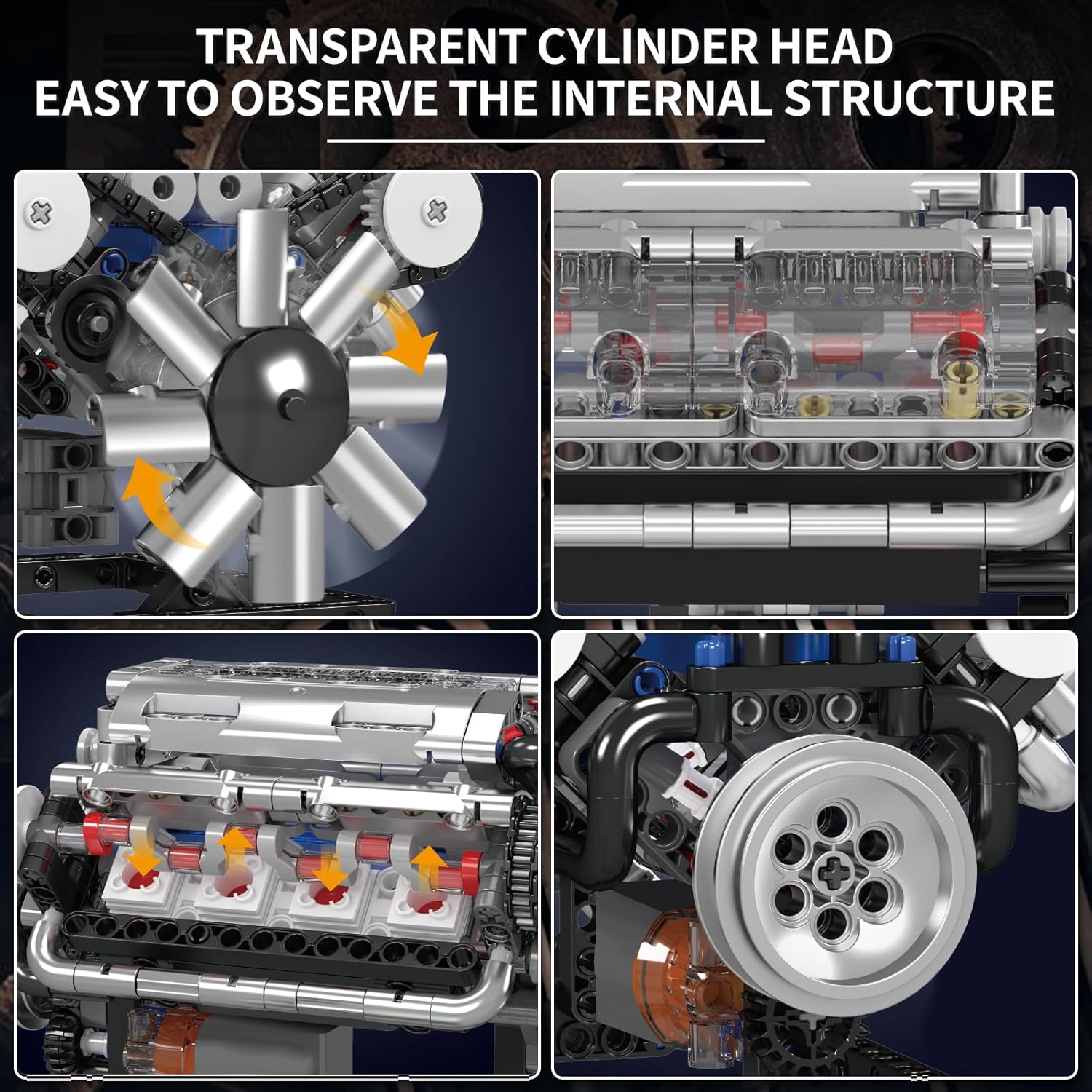 TRANSPARENT CYLINDER HEAD
EASY TO OBSERVE THE INTERNAL STRUCTURE