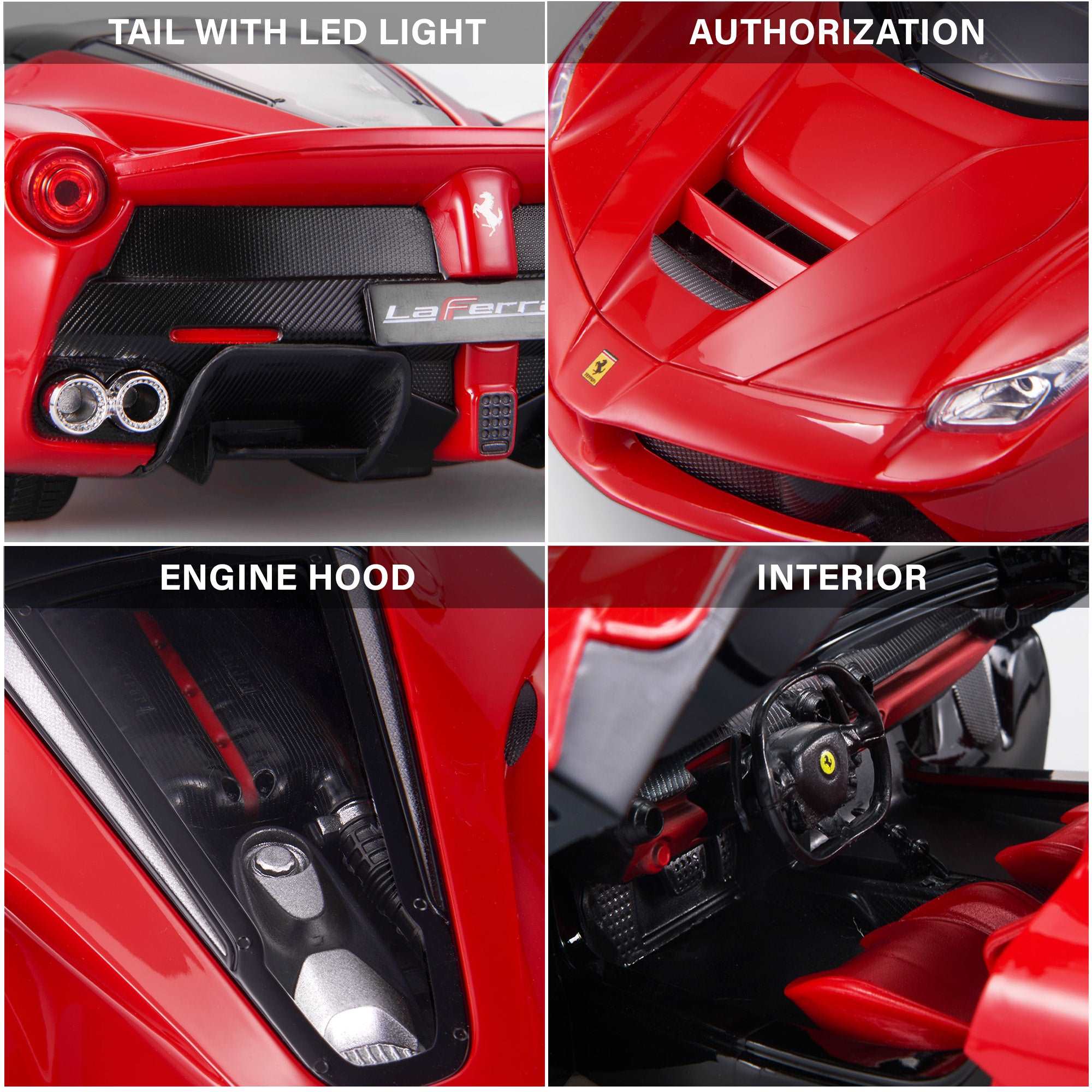 TAIL WITH LED LIGHT

LaFerra

AUTHORIZATION

ENGINE HOOD

INTERIOR