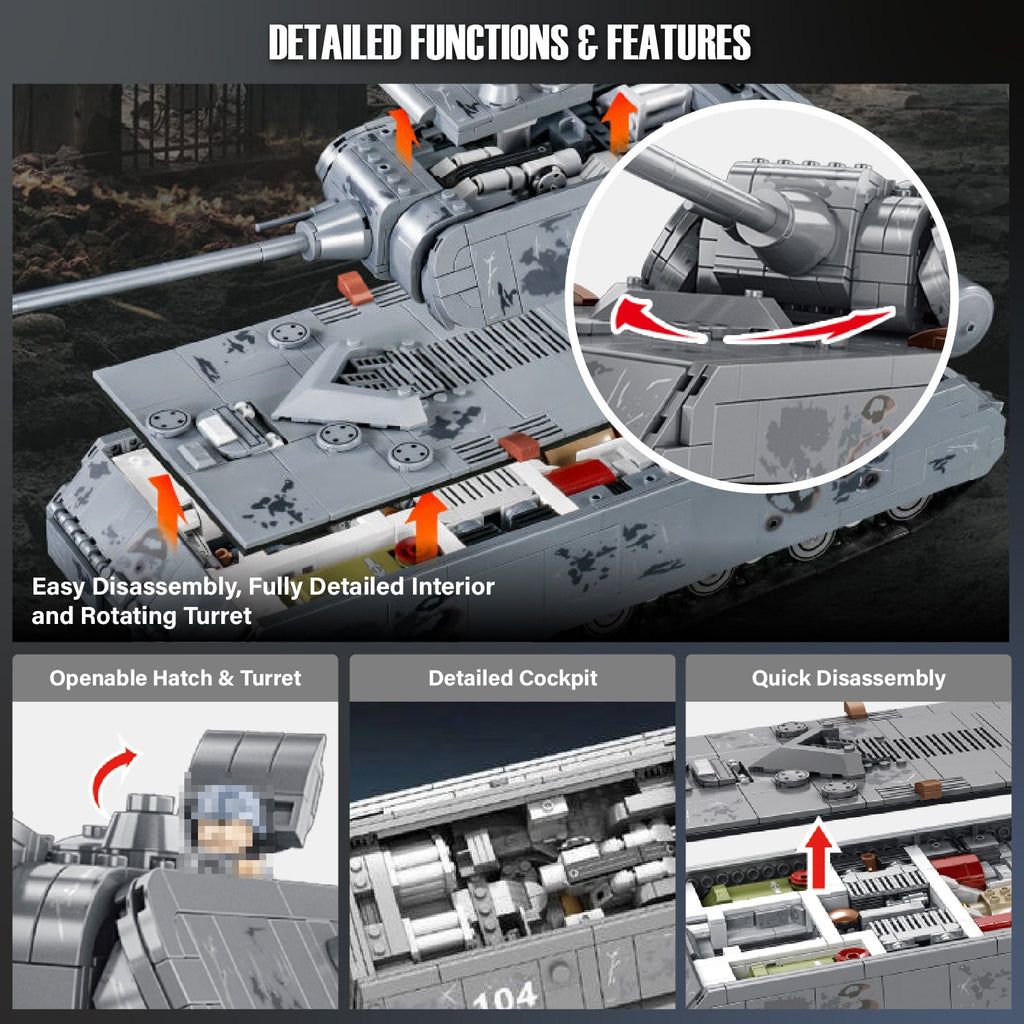 DETAILED FUNCTIONS & FEATURES

Easy Disassembly, Fully Detailed Interior and Rotating Turret

Openable Hatch & Turret

Detailed Cockpit

Quick Disassembly

104